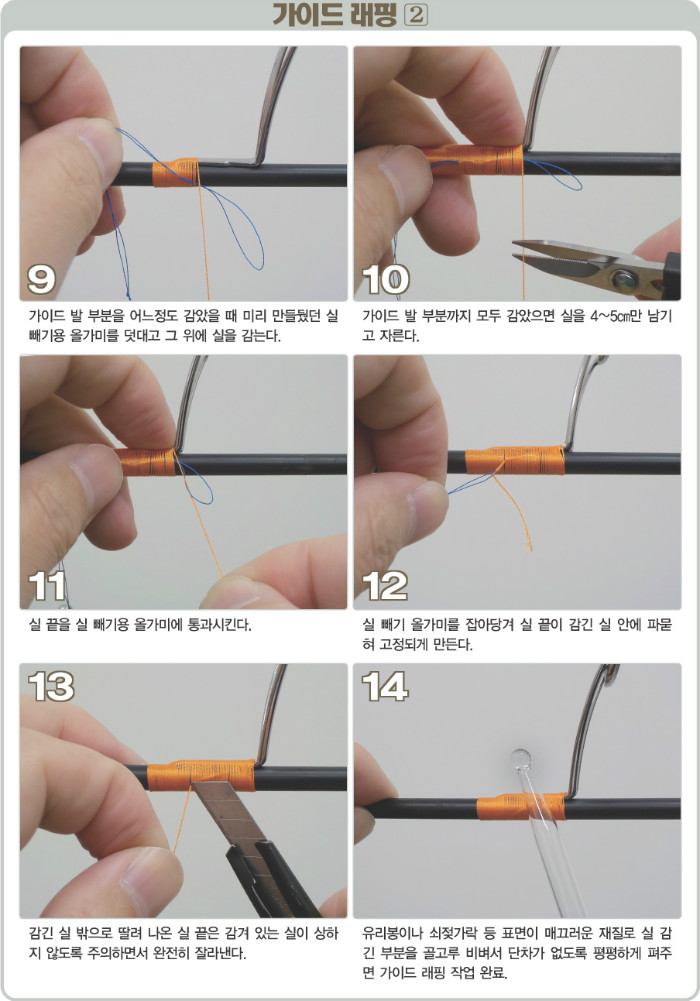 가이드 래핑 ②

9

가이드 발 부분을 어느정도 감았을 때 미리 만들뒀던 실 빼기용 올가미를 덧대고 그 위에 실을 감는다.

10

가이드 발 부분까지 모두 감았으면 실을 4~5㎝만 남기고 자른다.

11

실 끝을 실 빼기용 올가미에 통과시킨다.

12

실 빼기 올가미를 잡아당겨 실 끝이 감긴 실 안에 파묻혀 고정되게 만든다.

13

감긴 실 밖으로 딸려 나온 실 끝은 감겨 있는 실이 상하지 않도록 주의하면서 완전히 잘라낸다.

14

유리봉이나 쇠젓가락 등 표면이 매끄러운 재질로 실 감긴 부분을 골고루 비벼서 단차가 없도록 평평하게 펴주면 가이드 래핑 작업 완료.