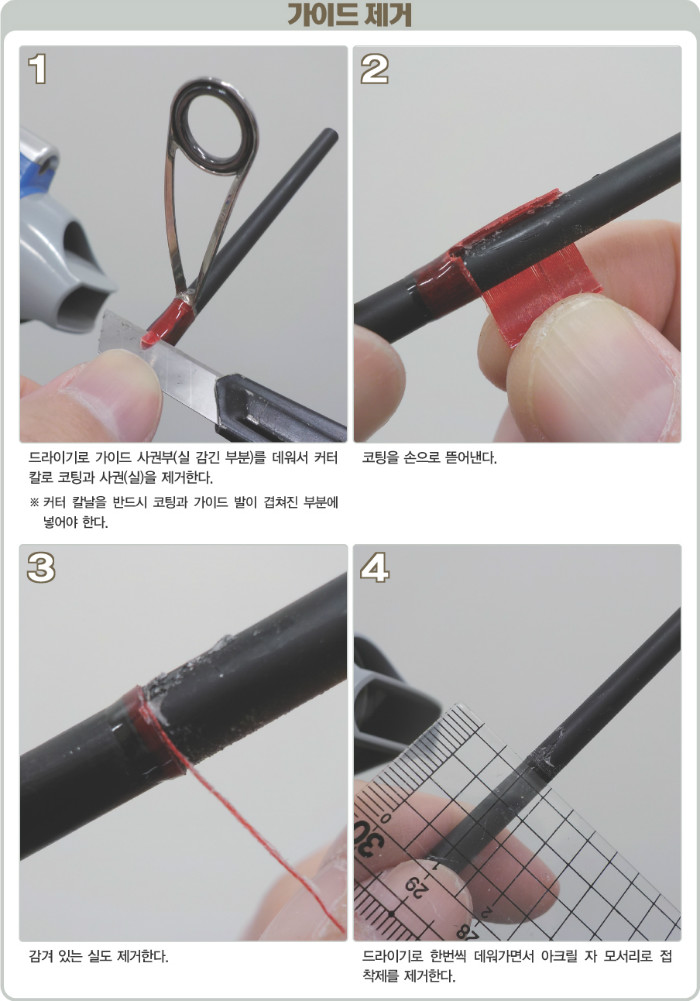 가이드 제거

1

드라이기로 가이드 사권부(실 감긴 부분)를 데워서 커터 칼로 코팅과 사권(실)을 제거한다.

※ 커터 칼날을 반드시 코팅과 가이드 발이 겹쳐진 부분에 넣어야 한다.

2

코팅을 손으로 뜯어낸다.

3

감겨 있는 실도 제거한다.

4

30
29
28

드라이기로 한번씩 데워가면서 아크릴 자 모서리로 접착제를 제거한다.